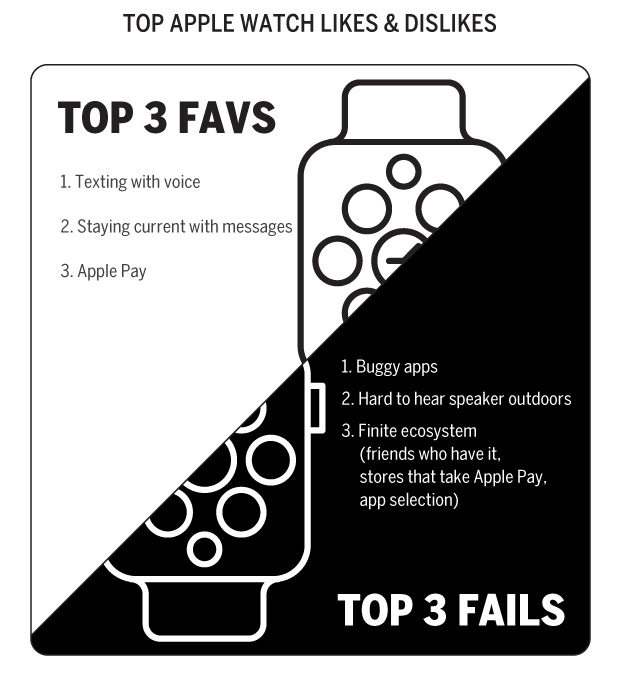 TOP APPLE WATCH LIKES & DISLIKES

TOP 3 FAVS

1. Texting with voice

2. Staying current with messages

3. Apple Pay

1. Buggy apps

2. Hard to hear speaker outdoors

3. Finite ecosystem (friends who have it, stores that take Apple Pay, app selection)

TOP 3 FAILS